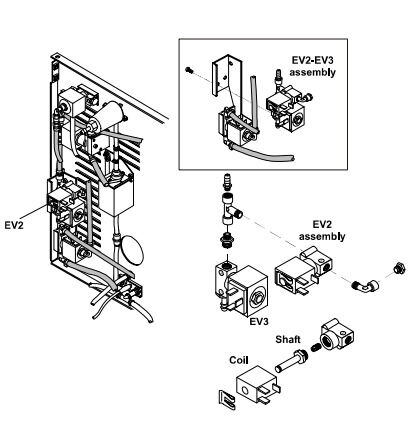 EV2-EV3 assembly

EV2

EV2 assembly

EV3

Shaft

Coil